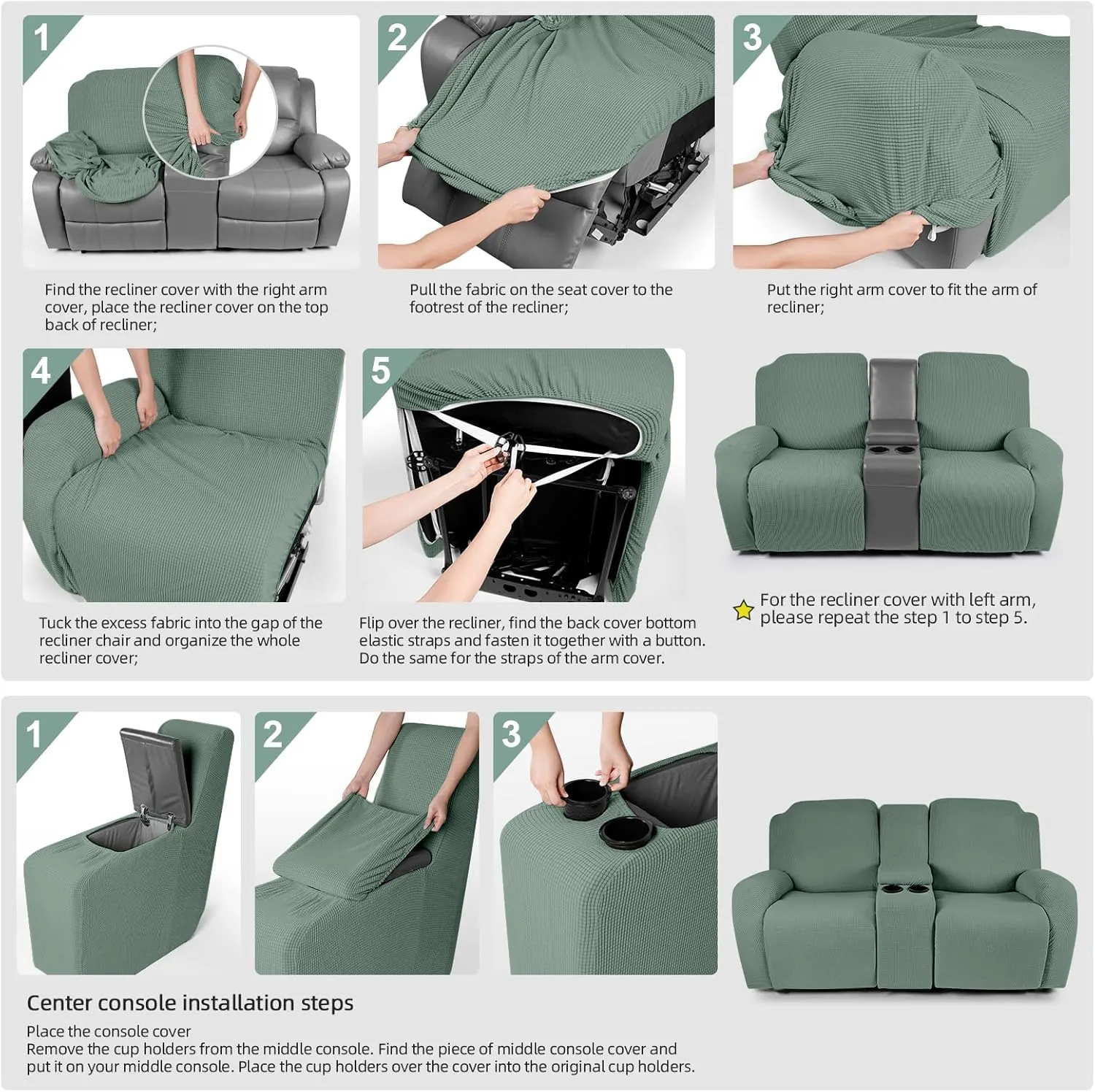 1

Find the recliner cover with the right arm cover, place the recliner cover on the top back of recliner;

2

Pull the fabric on the seat cover to the footrest of the recliner;

3

Put the right arm cover to fit the arm of recliner;

4

Tuck the excess fabric into the gap of the recliner chair and organize the whole recliner cover;

5

Flip over the recliner, find the back cover bottom elastic straps and fasten it together with a button. Do the same for the straps of the arm cover.

For the recliner cover with left arm, please repeat the step 1 to step 5.

1

2

3

Center console installation steps

Place the console cover
Remove the cup holders from the middle console. Find the piece of middle console cover and put it on your middle console. Place the cup holders over the cover into the original cup holders.