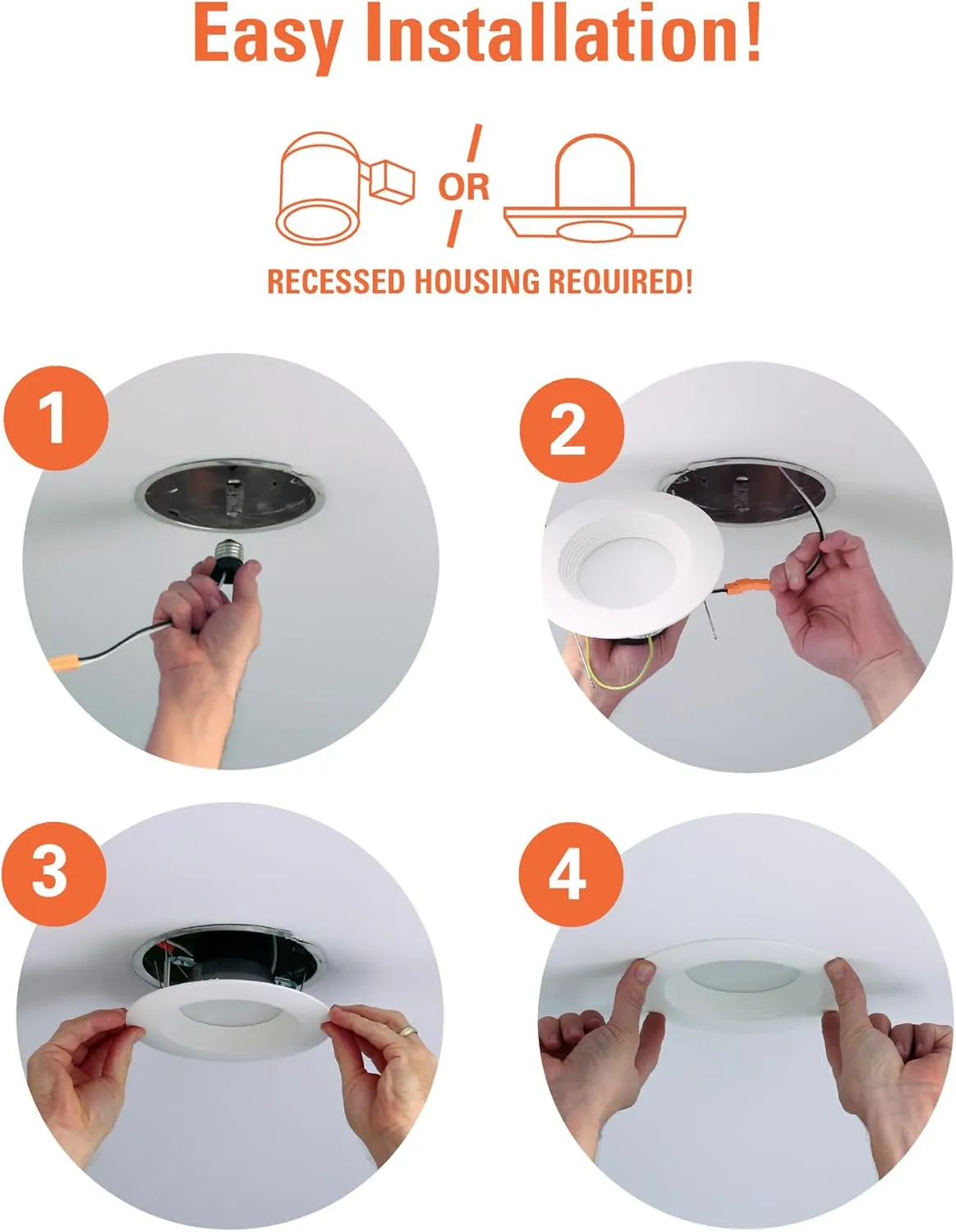 Easy Installation!

OR

RECESSED HOUSING REQUIRED!

1

2

3

4