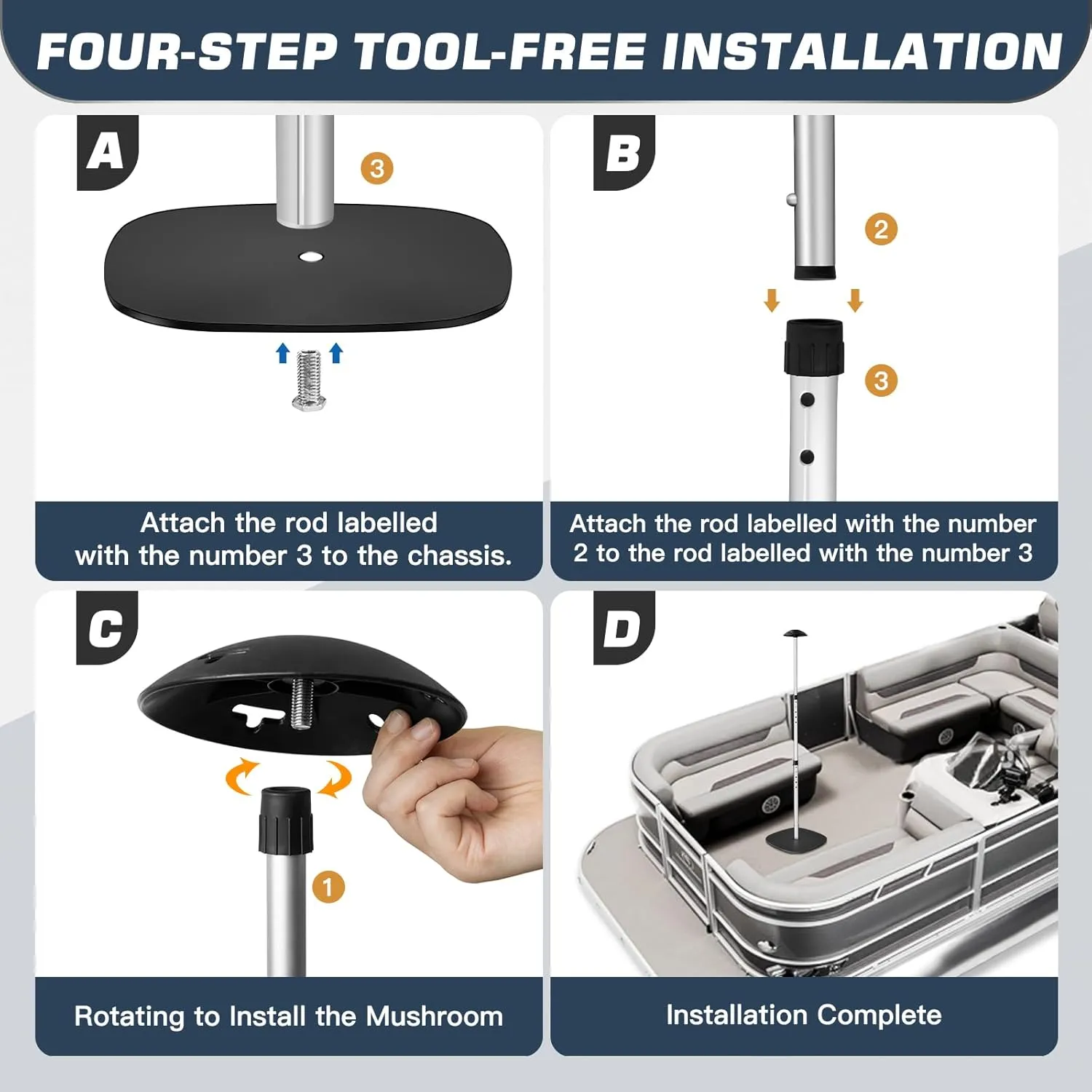 FOUR-STEP TOOL-FREE INSTALLATION

A

3

Attach the rod labelled with the number 3 to the chassis.

B

2

3

Attach the rod labelled with the number 2 to the rod labelled with the number 3

C

1

Rotating to Install the Mushroom

D

Installation Complete