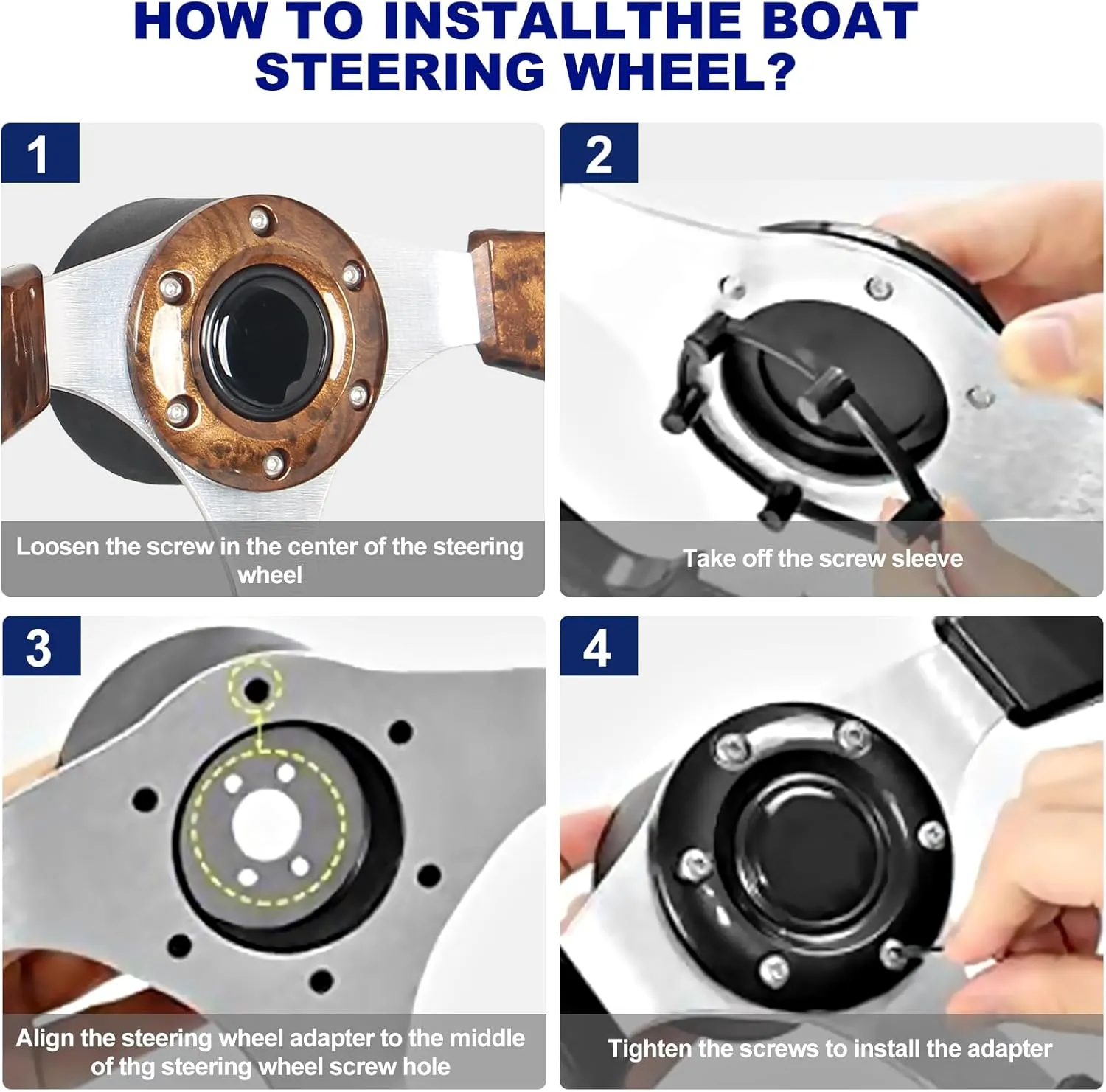 HOW TO INSTALLTHE BOAT STEERING WHEEL?

1

Loosen the screw in the center of the steering wheel

2

Take off the screw sleeve

3

Align the steering wheel adapter to the middle of thg steering wheel screw hole

4

Tighten the screws to install the adapter